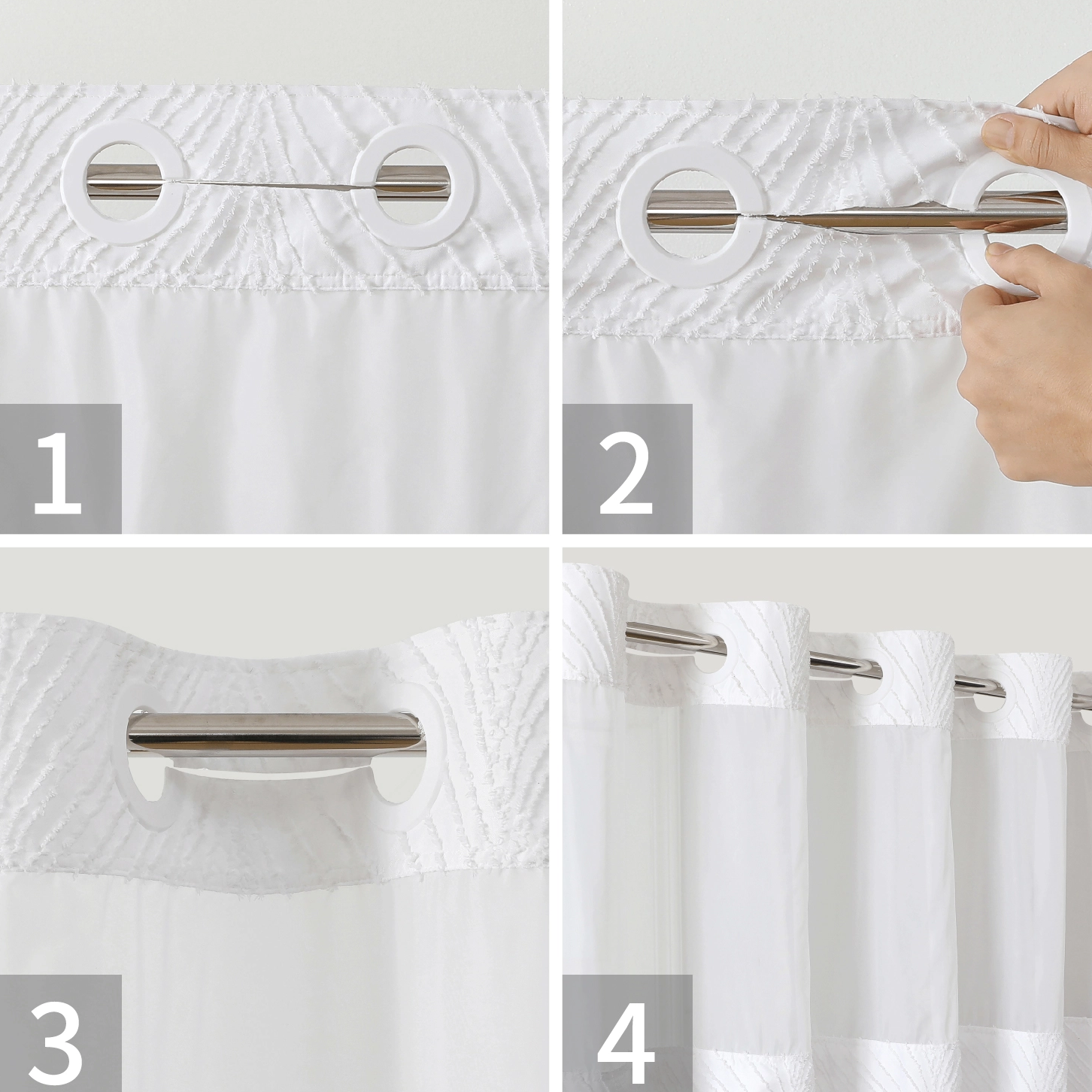 1

2

3

4