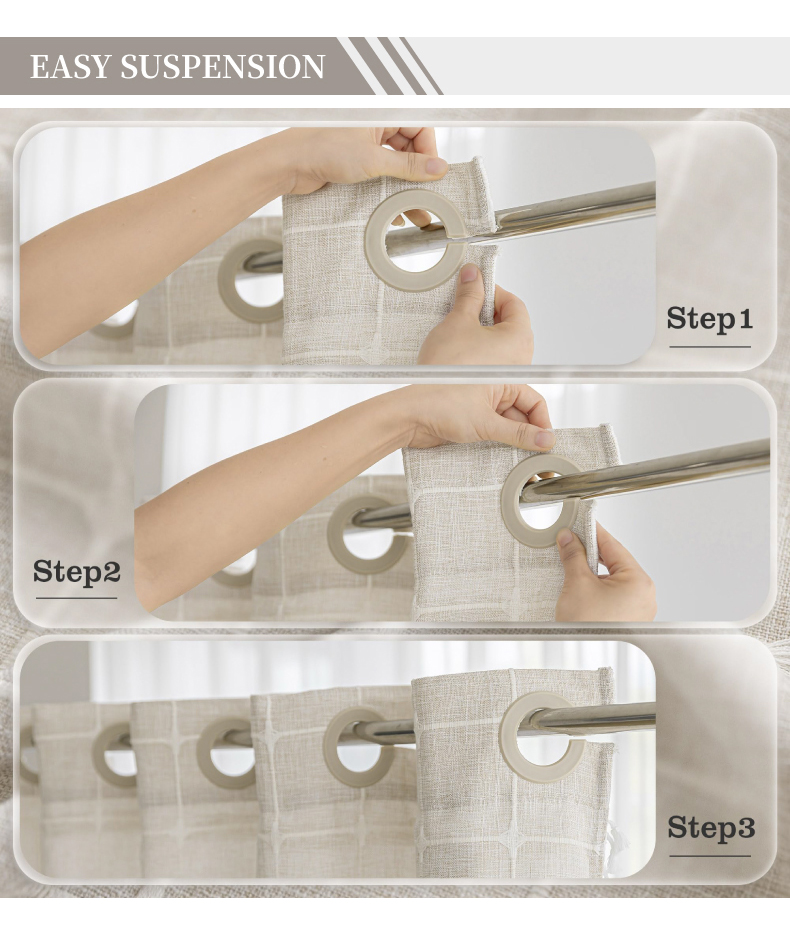 EASY SUSPENSION

Step1

Step2

Step3