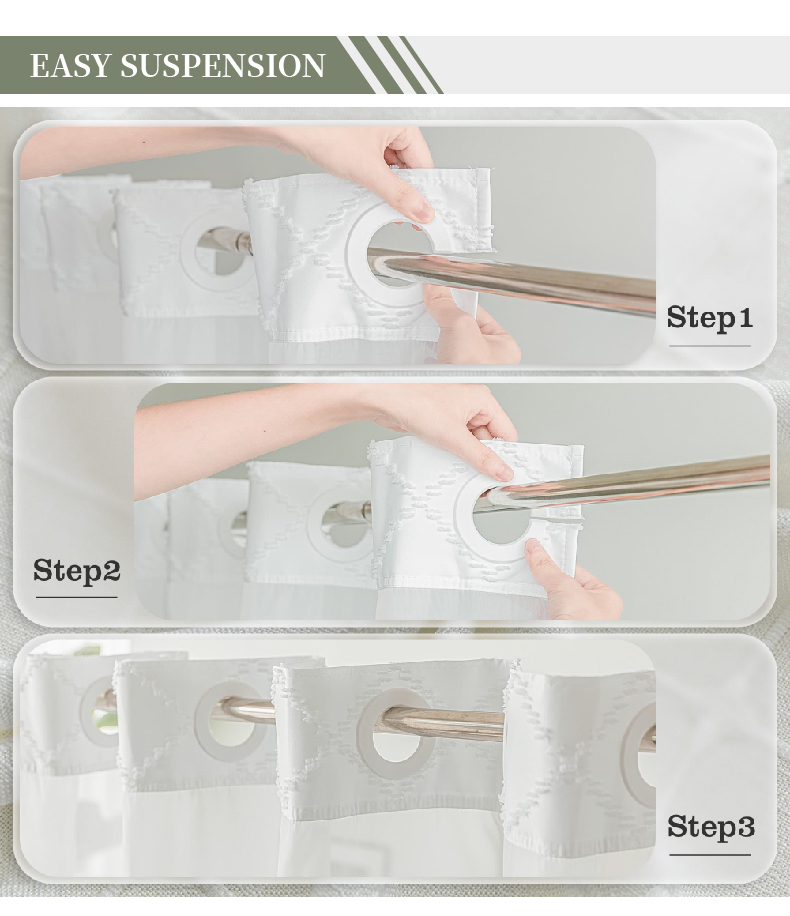 EASY SUSPENSION

Step1

Step2

Step3